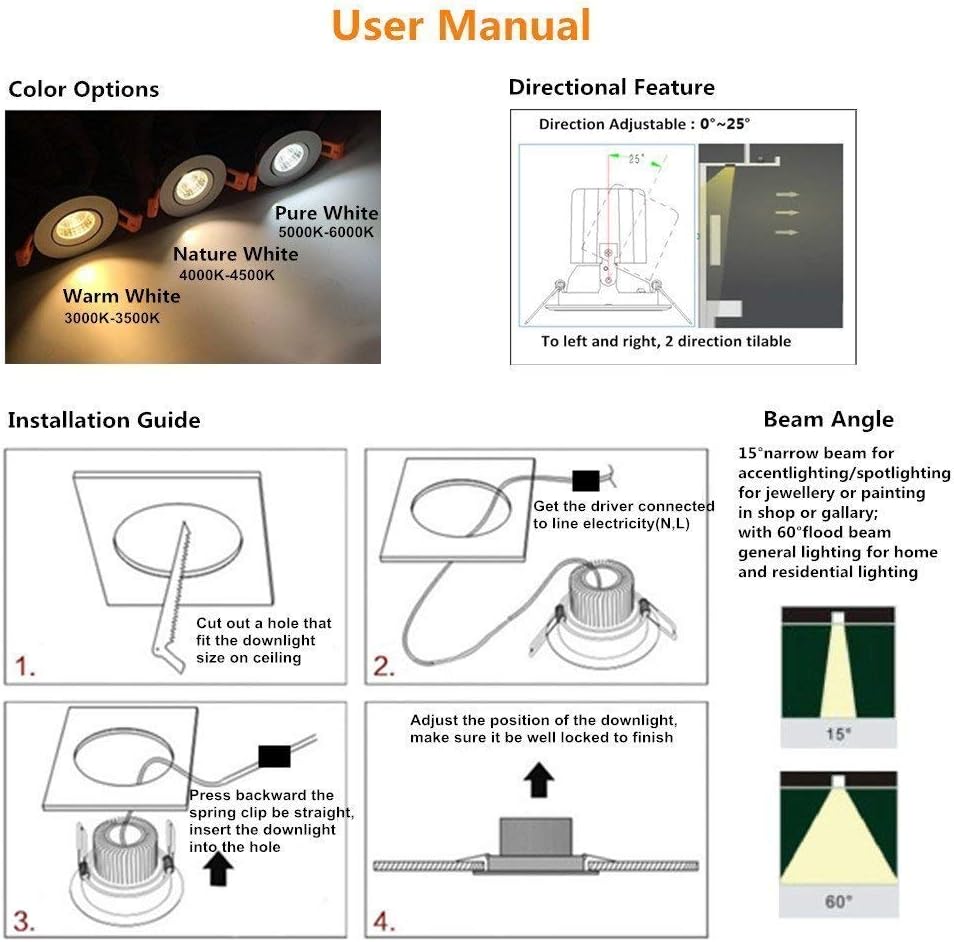 User Manual

Color Options

Pure White
5000K-6000K

Nature White
4000K-4500K

Warm White
3000K-3500K

Directional Feature

Direction Adjustable : 0°~25°

25°

To left and right, 2 direction tilable

Installation Guide

Cut out a hole that fit the downlight size on ceiling

1.

Get the driver connected to line electricity(N,L)

2.

Press backward the spring clip be straight, insert the downlight into the hole

3.

Adjust the position of the downlight, make sure it be well locked to finish

4.

Beam Angle

15°narrow beam for accentlighting/spotlighting for jewellery or painting in shop or gallary; with 60°flood beam general lighting for home and residential lighting

15°

60°