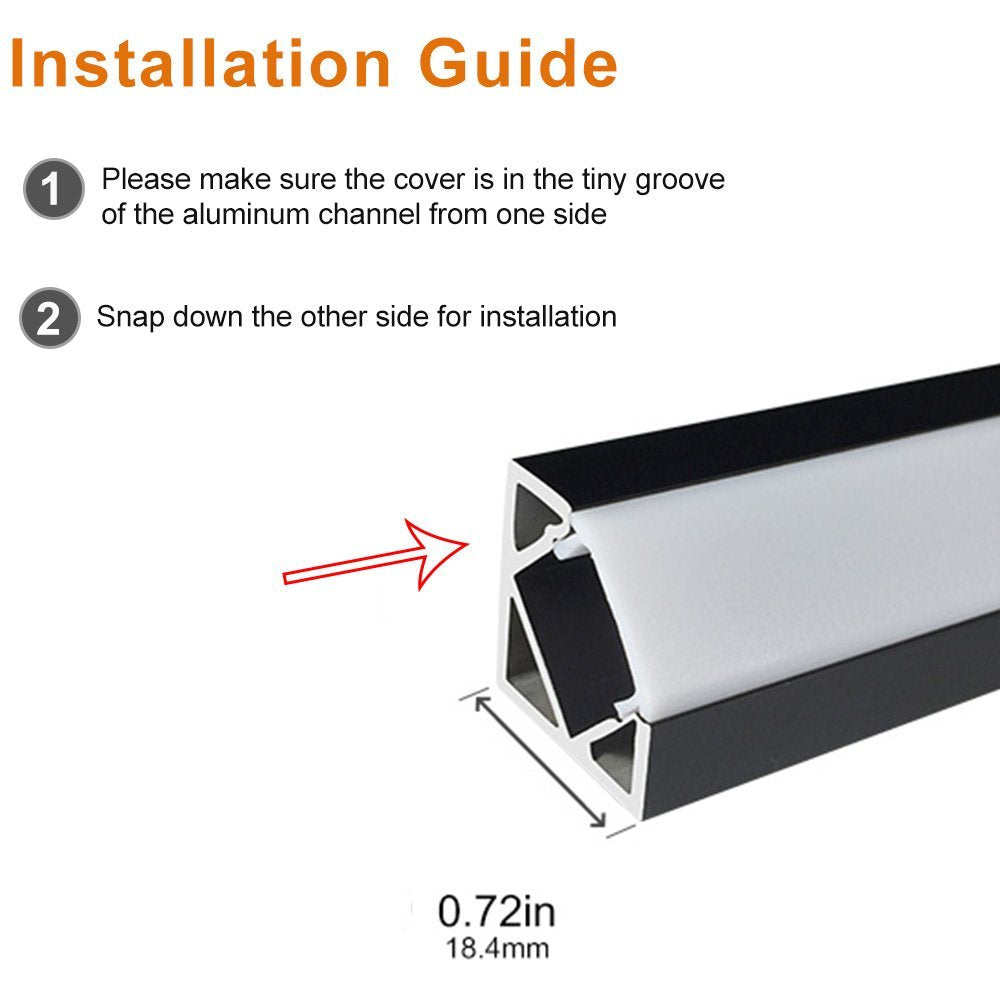 Installation Guide

1 Please make sure the cover is in the tiny groove of the aluminum channel from one side

2 Snap down the other side for installation

0.72in
18.4mm