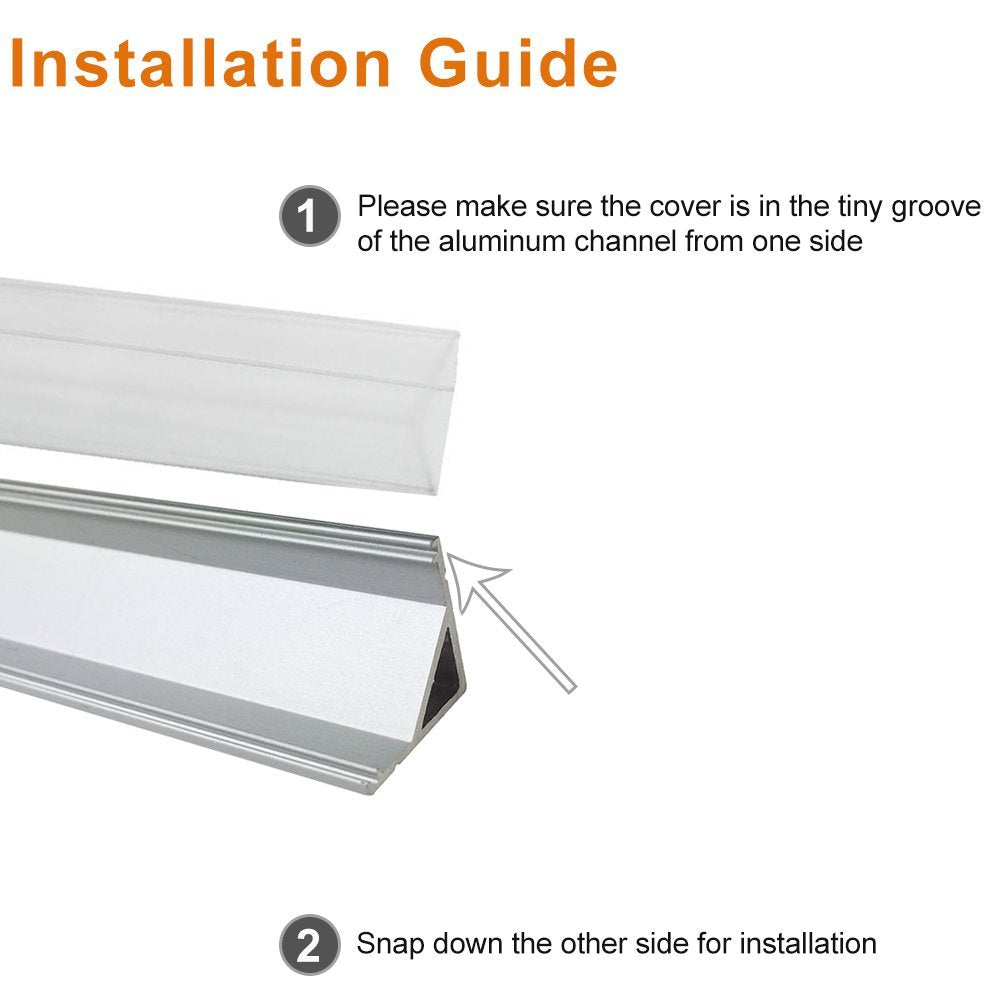 Installation Guide

1 Please make sure the cover is in the tiny groove of the aluminum channel from one side

2 Snap down the other side for installation