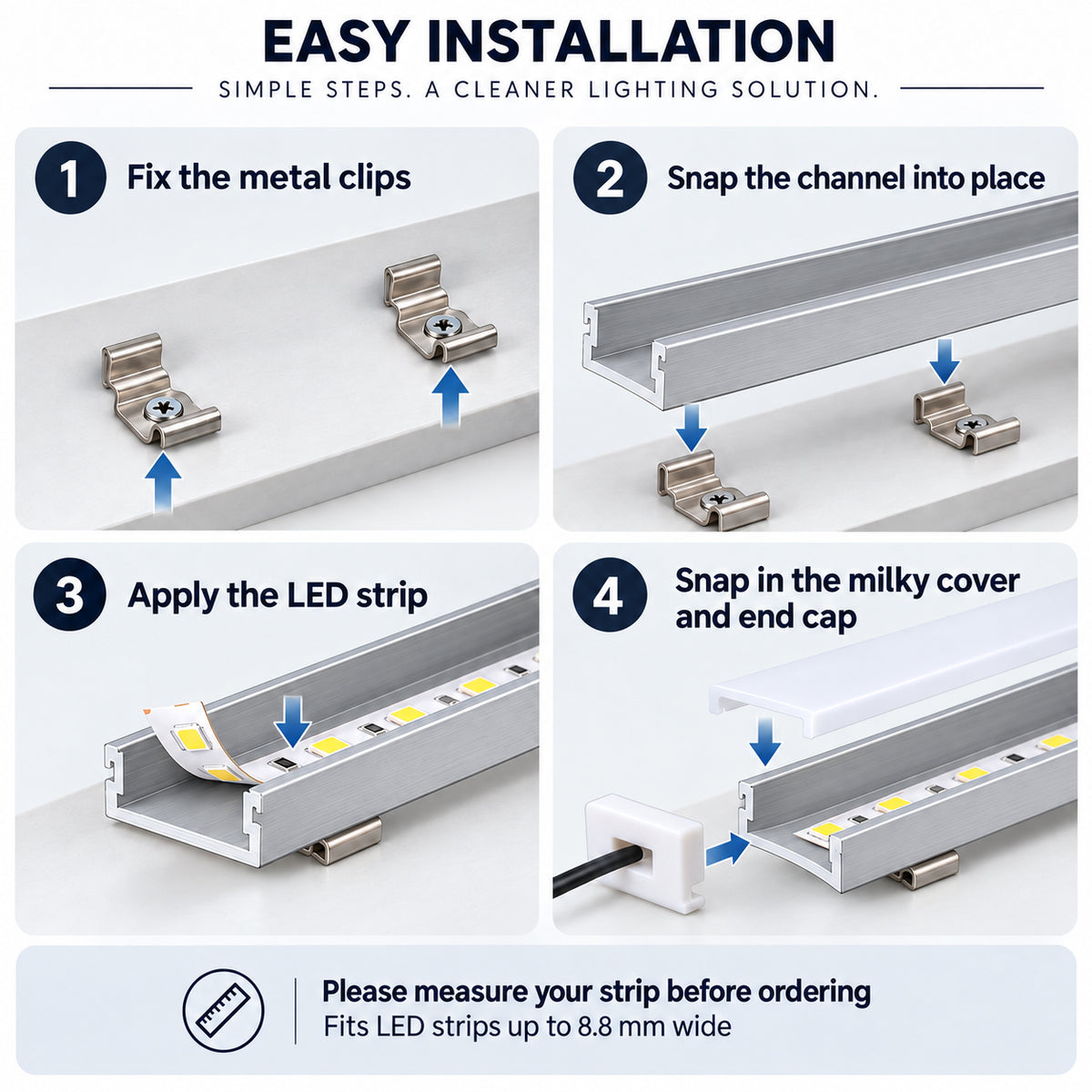 EASY INSTALLATION

SIMPLE STEPS. A CLEANER LIGHTING SOLUTION.

1 Fix the metal clips

2 Snap the channel into place

3 Apply the LED strip

4 Snap in the milky cover and end cap

Please measure your strip before ordering
Fits LED strips up to 8.8 mm wide