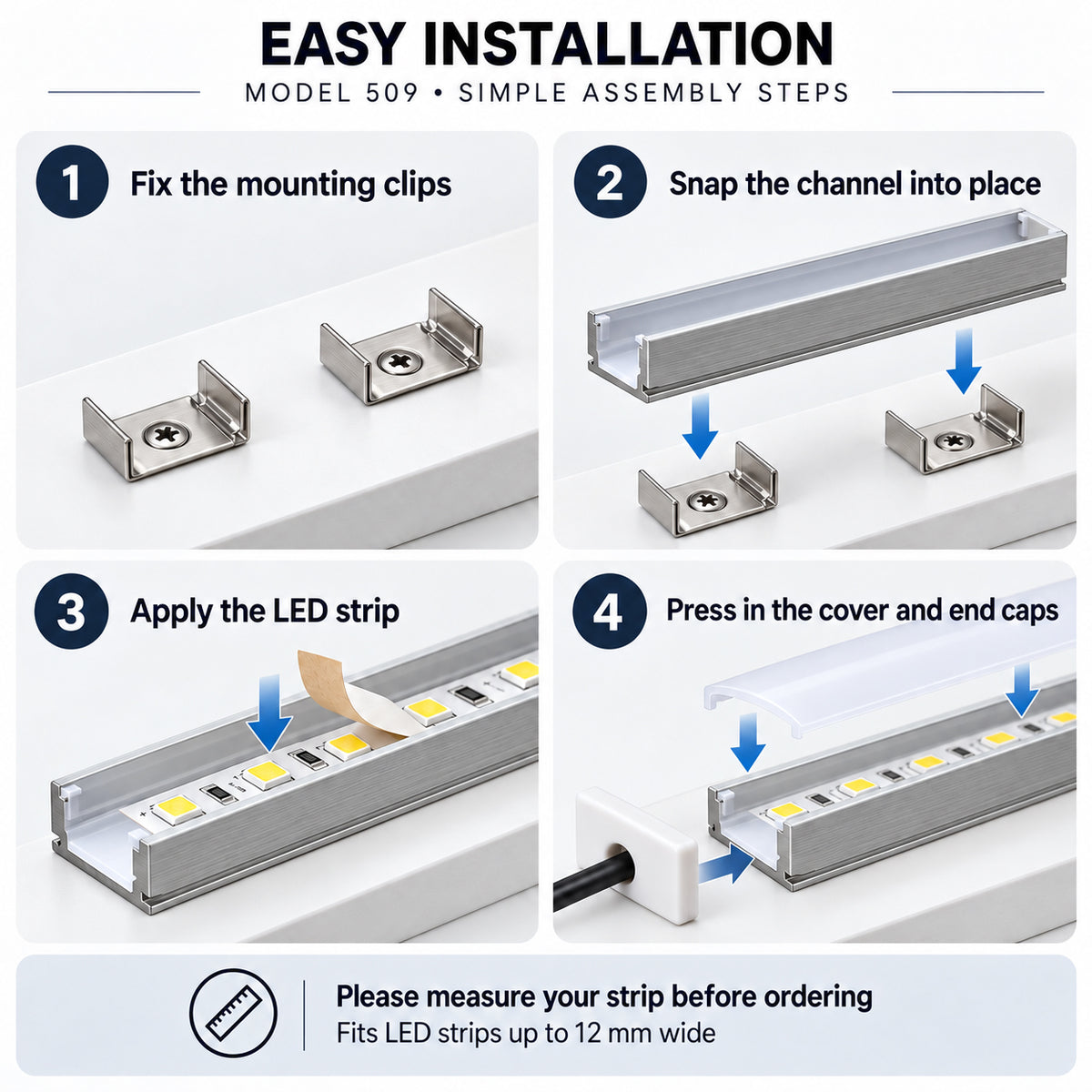 EASY INSTALLATION

MODEL 509 • SIMPLE ASSEMBLY STEPS

1 Fix the mounting clips

2 Snap the channel into place

3 Apply the LED strip

4 Press in the cover and end caps

Please measure your strip before ordering
Fits LED strips up to 12 mm wide